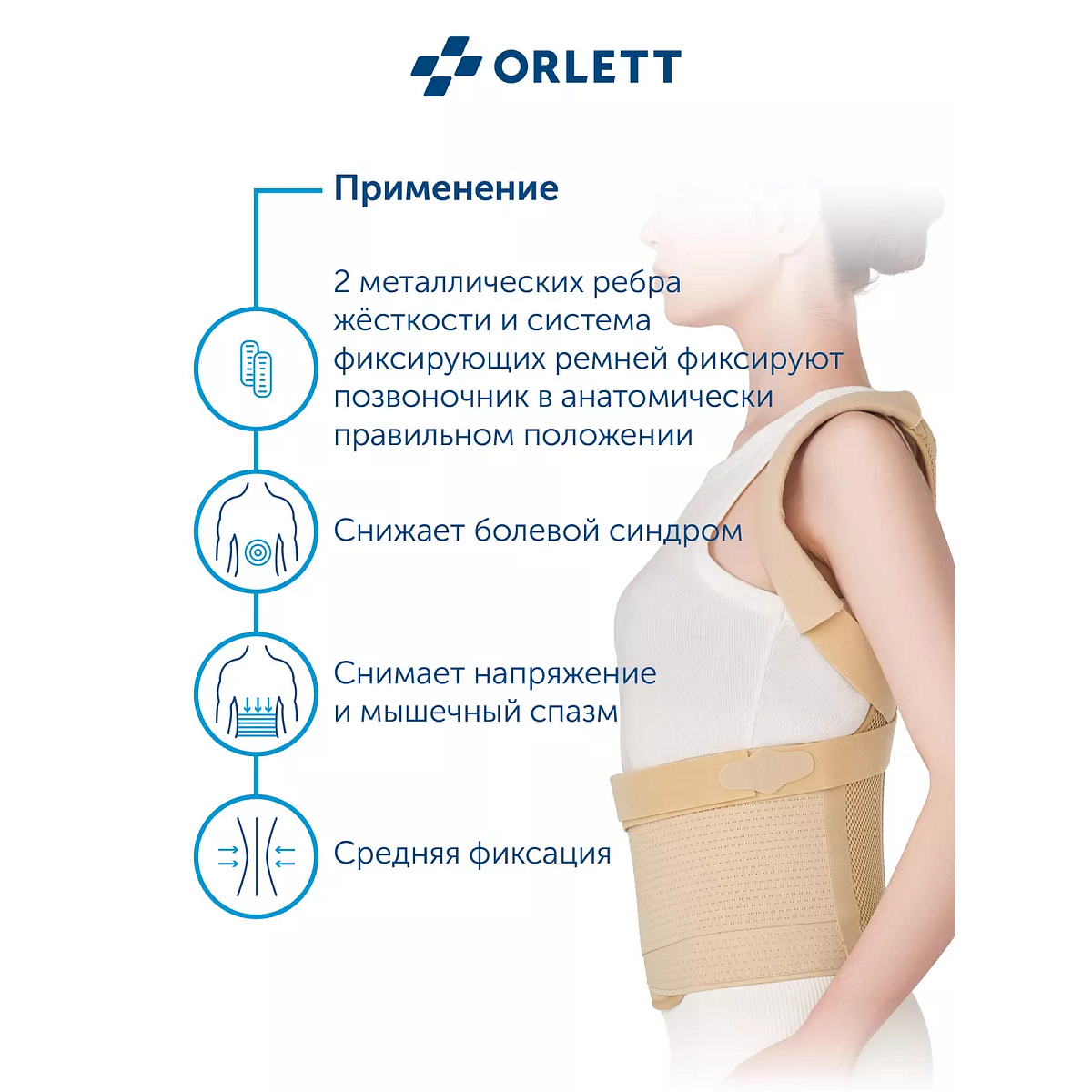 ORLETT

Применение

2 металлических ребра жёсткости и система фиксирующих ремней фиксируют позвоночник в анатомически правильном положении

Снижает болевой синдром

Снимает напряжение и мышечный спазм

Средняя фиксация